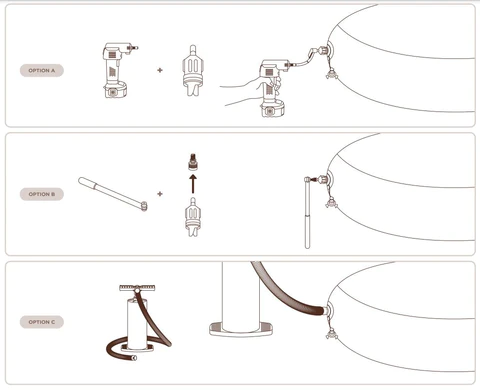 OPTION A

+

OPTION B

+

OPTION C